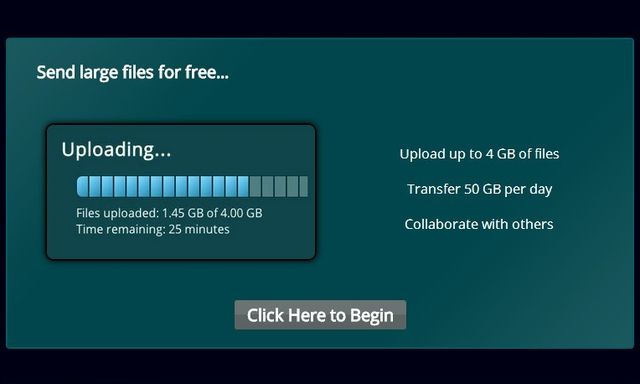 Send large files for free...

Uploading...

Files uploaded: 1.45 GB of 4.00 GB
Time remaining: 25 minutes

Upload up to 4 GB of files

Transfer 50 GB per day

Collaborate with others

Click Here to Begin